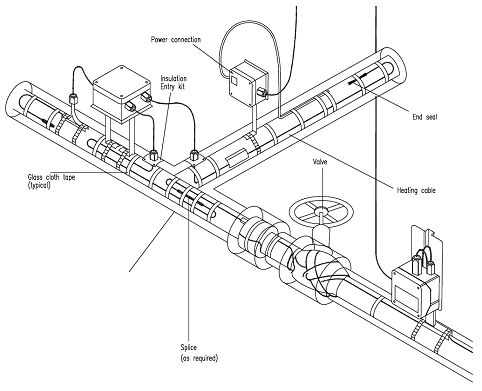 Power connection

Insulation
Entry kit

End seal

Glass cloth tape
(typical)

Valve

Heating cable

Splice
(as required)